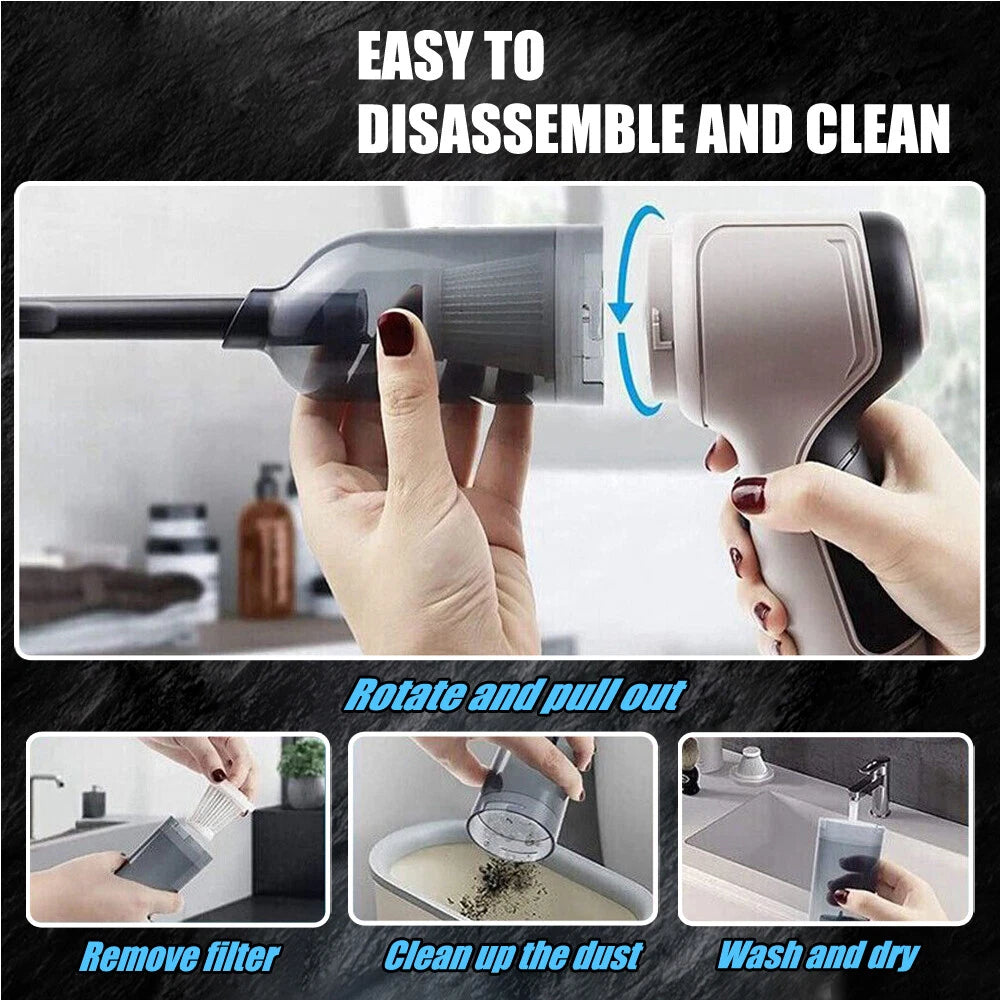 EASY TO
DISASSEMBLE AND CLEAN

Rotate and pull out

Remove filter

Clean up the dust

Wash and dry